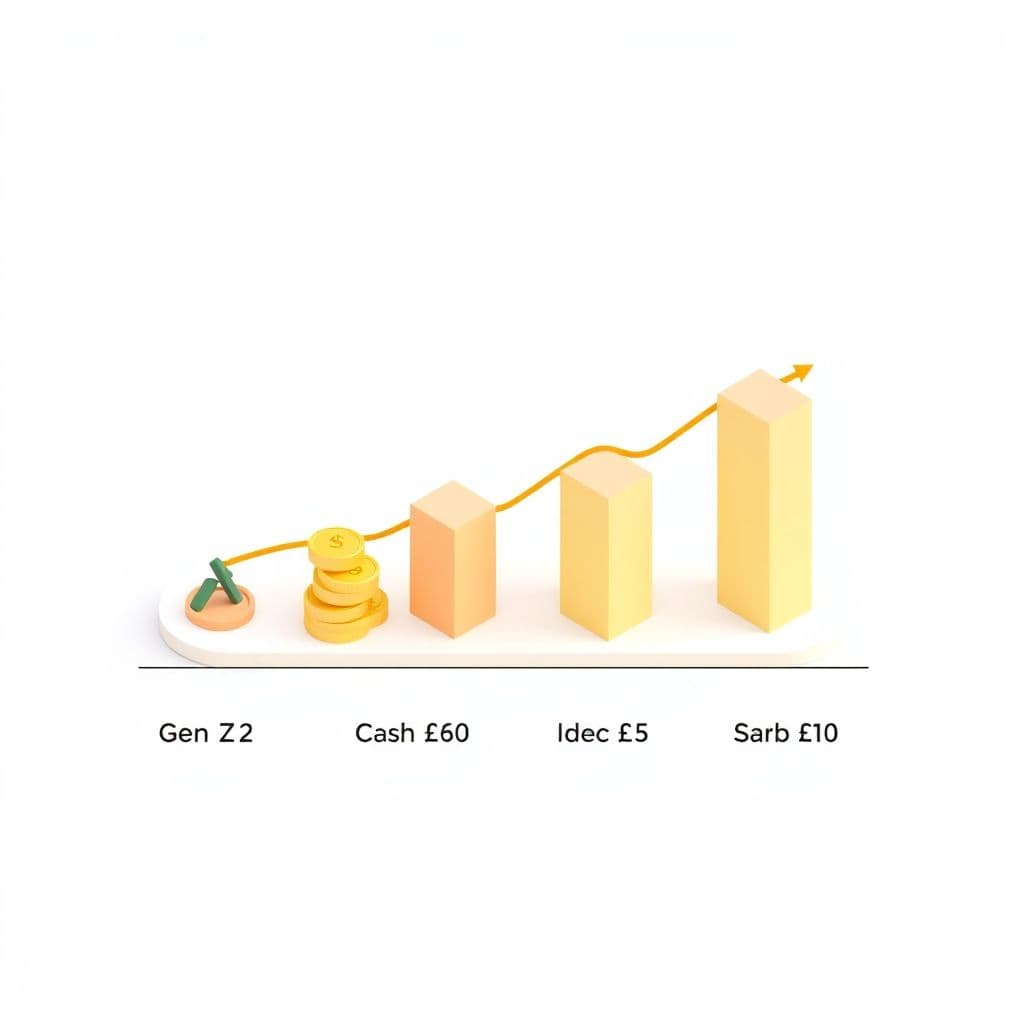 Gen Z2
Cash £60
Idec £5
Sarb £10